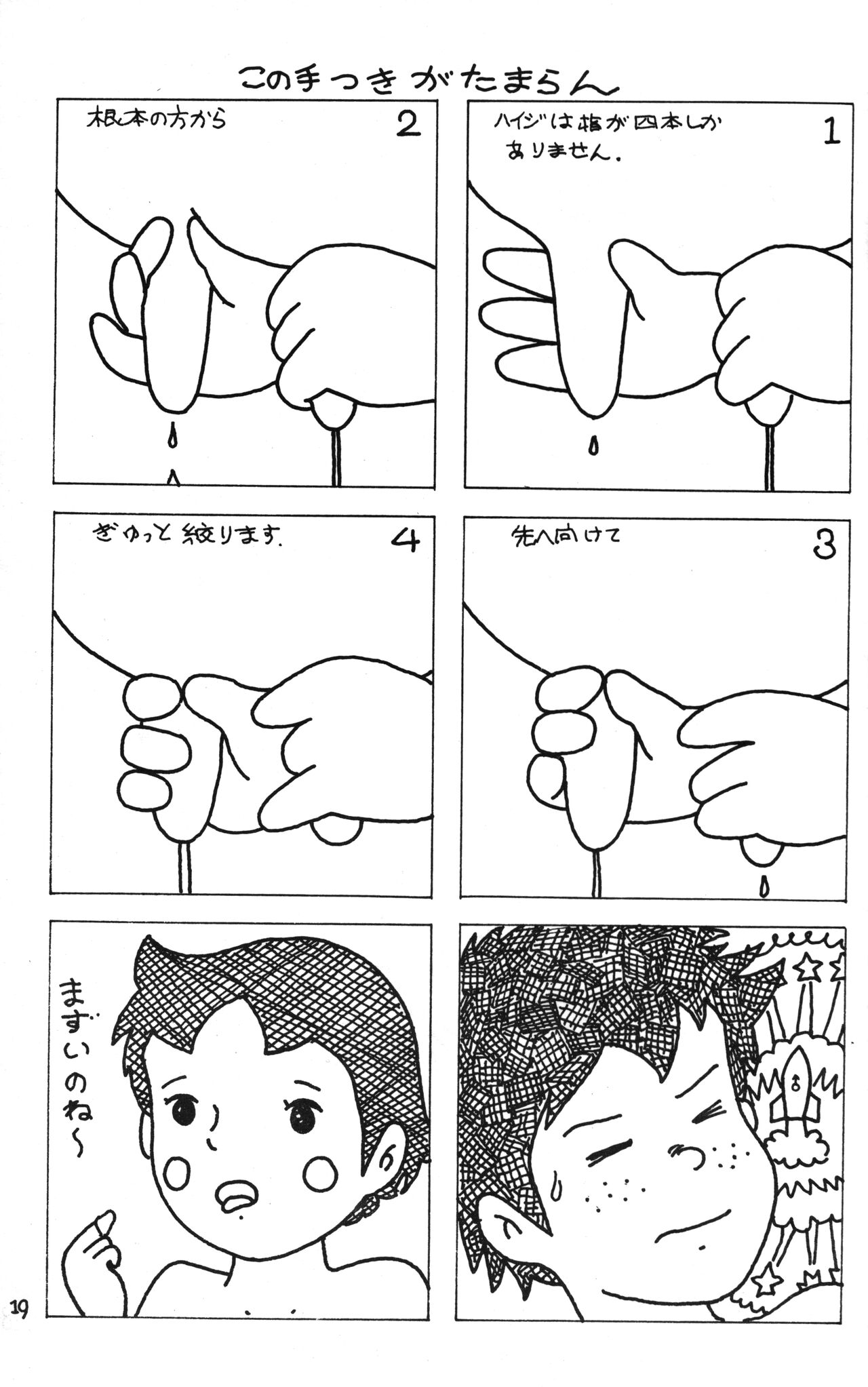 この手つきがたまらん

1
ハイジは指が四本しかありません.

2
根本の方から

3
先へ向けて

4
ぎゅっと絞ります.

まずいのね〜

19