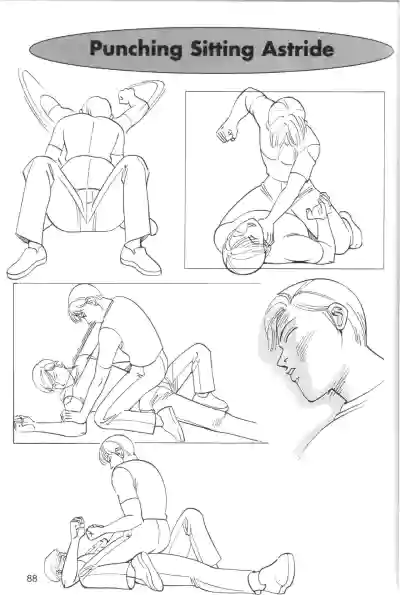 Punching Sitting Astride

88